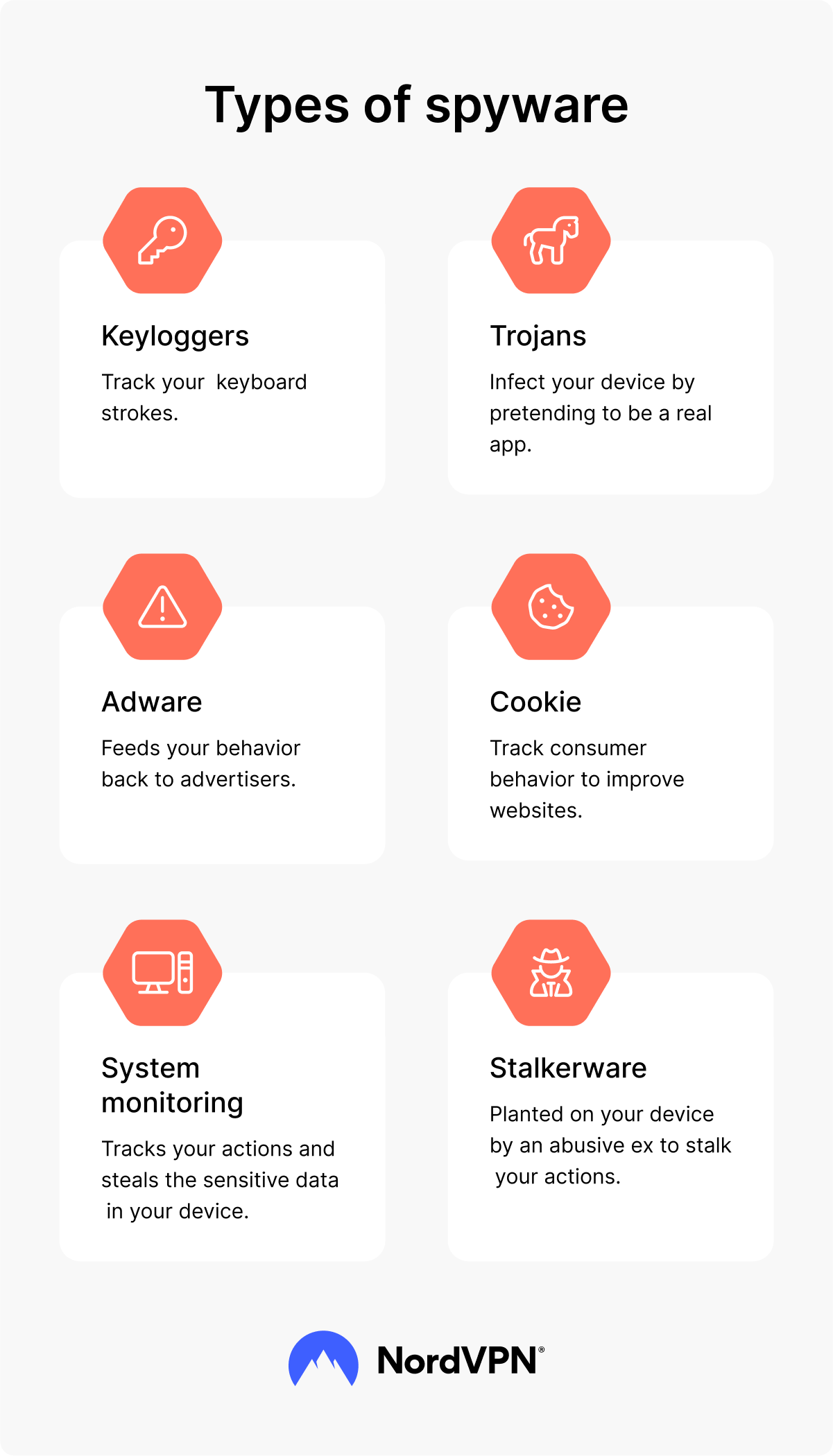 Types of spyware

Keyloggers

Track your keyboard strokes.

Trojans

Infect your device by pretending to be a real app.

Adware

Feeds your behavior back to advertisers.

Cookie

Track consumer behavior to improve websites.

System monitoring

Tracks your actions and steals the sensitive data in your device.

Stalkerware

Planted on your device by an abusive ex to stalk your actions.

NordVPN®